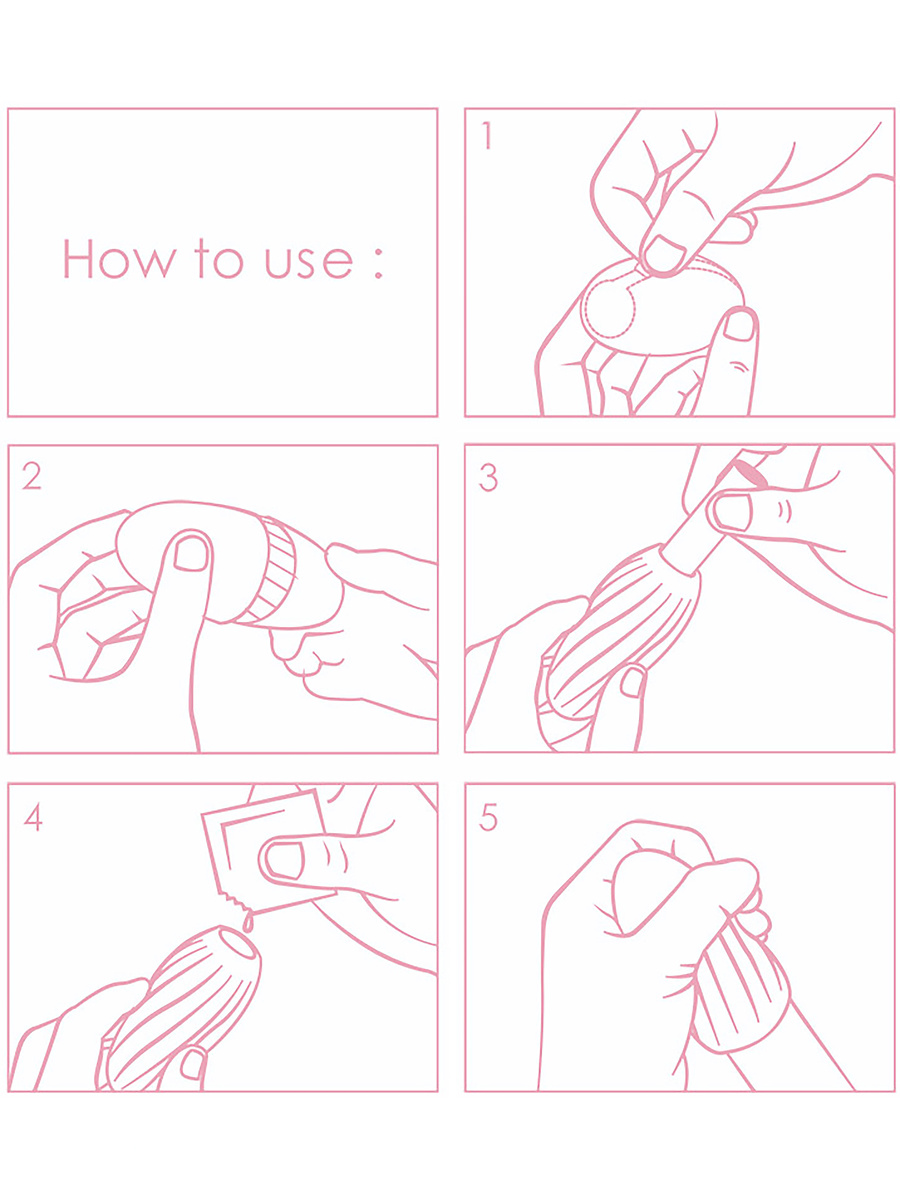 How to use :

1

2

3

4

5