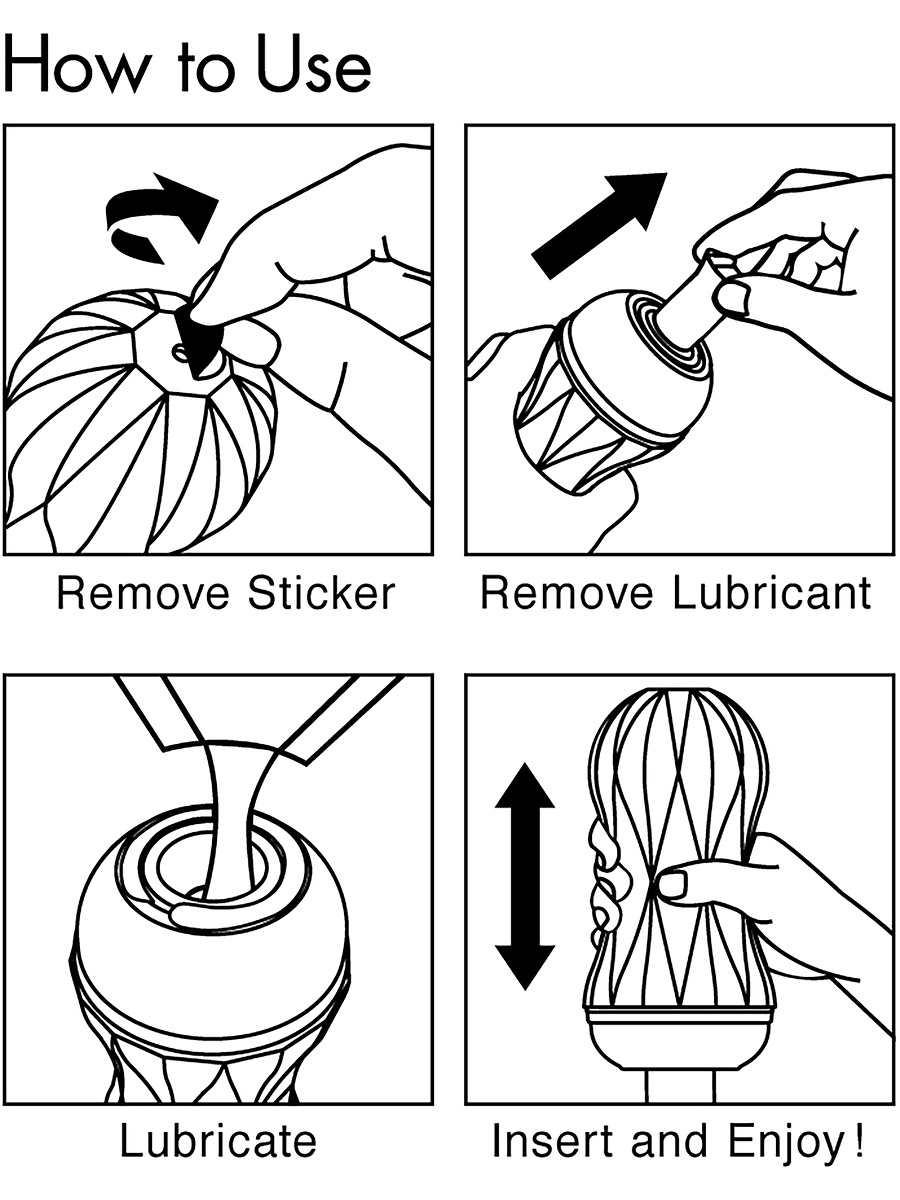 How to Use

Remove Sticker

Remove Lubricant

Lubricate

Insert and Enjoy!