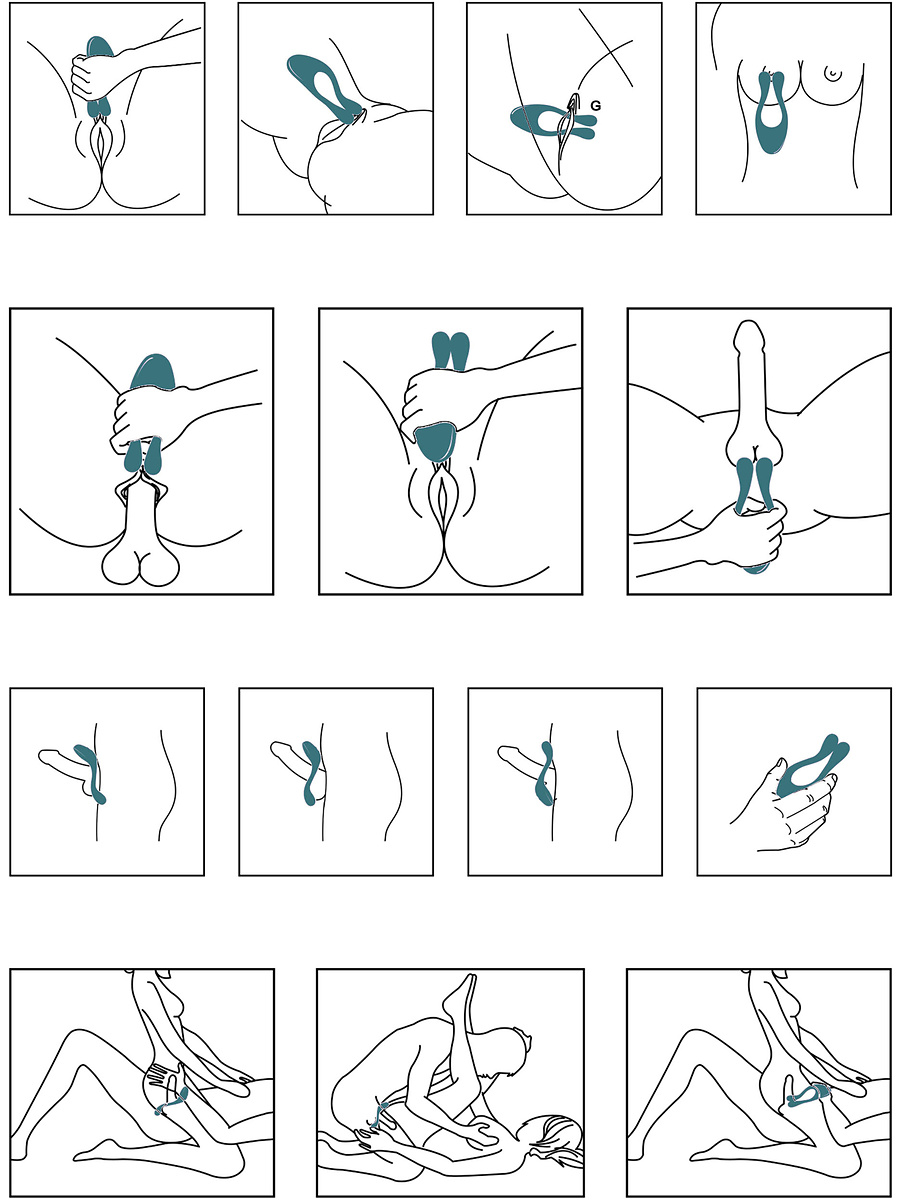 G