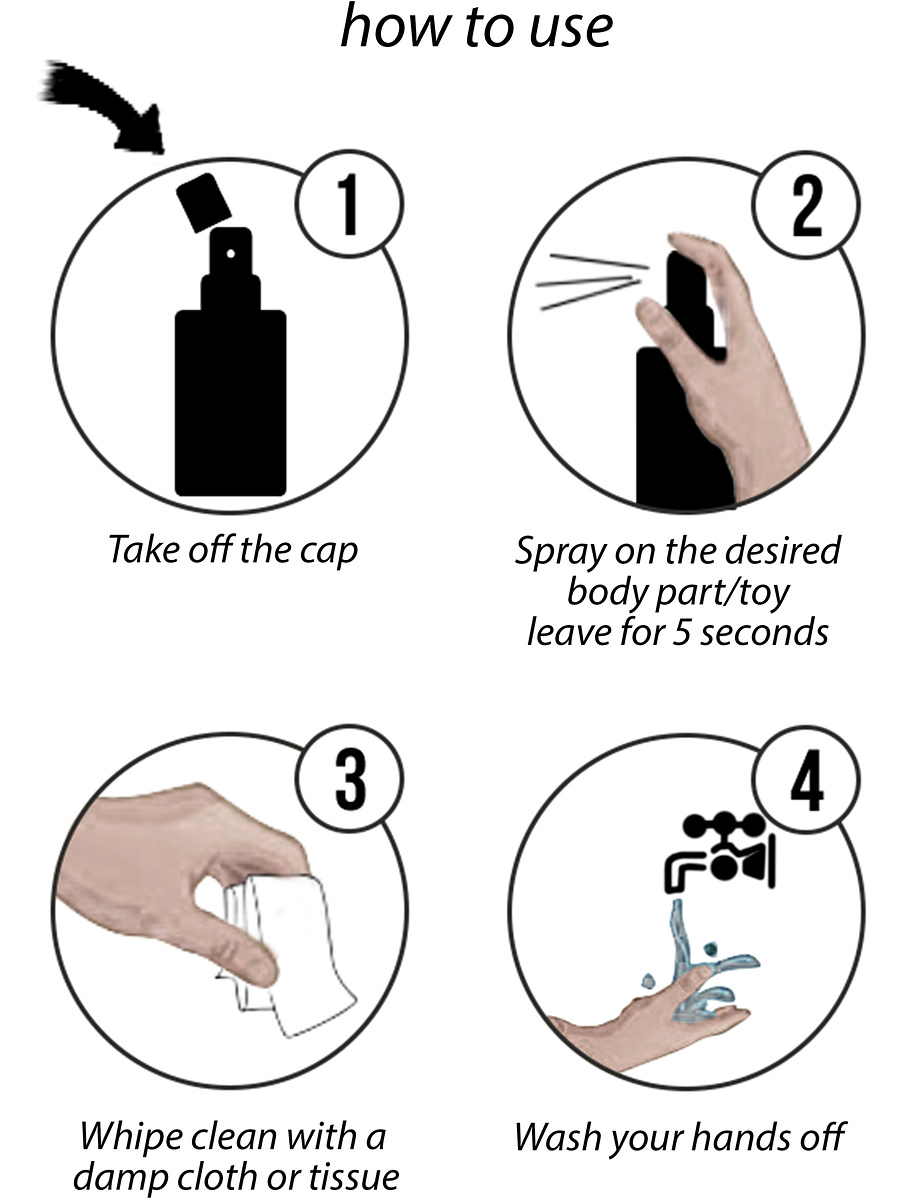 how to use

1

Take off the cap

2

Spray on the desired body part/toy leave for 5 seconds

3

Whipe clean with a damp cloth or tissue

4

Wash your hands off