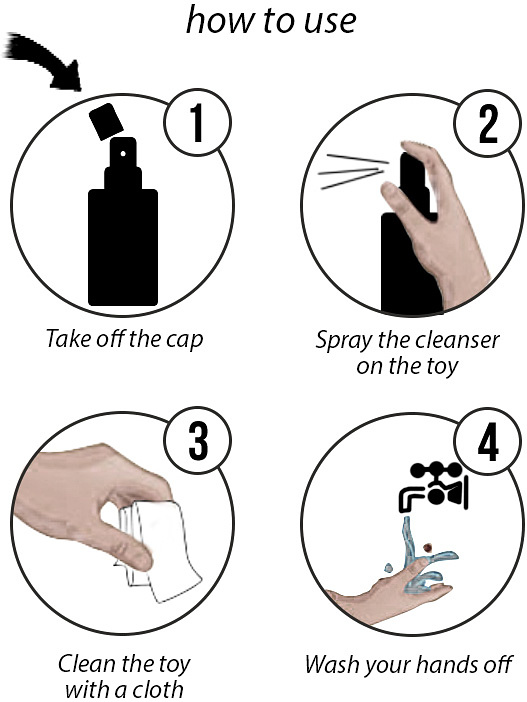 how to use

1

Take off the cap

2

Spray the cleanser on the toy

3

Clean the toy with a cloth

4

Wash your hands off