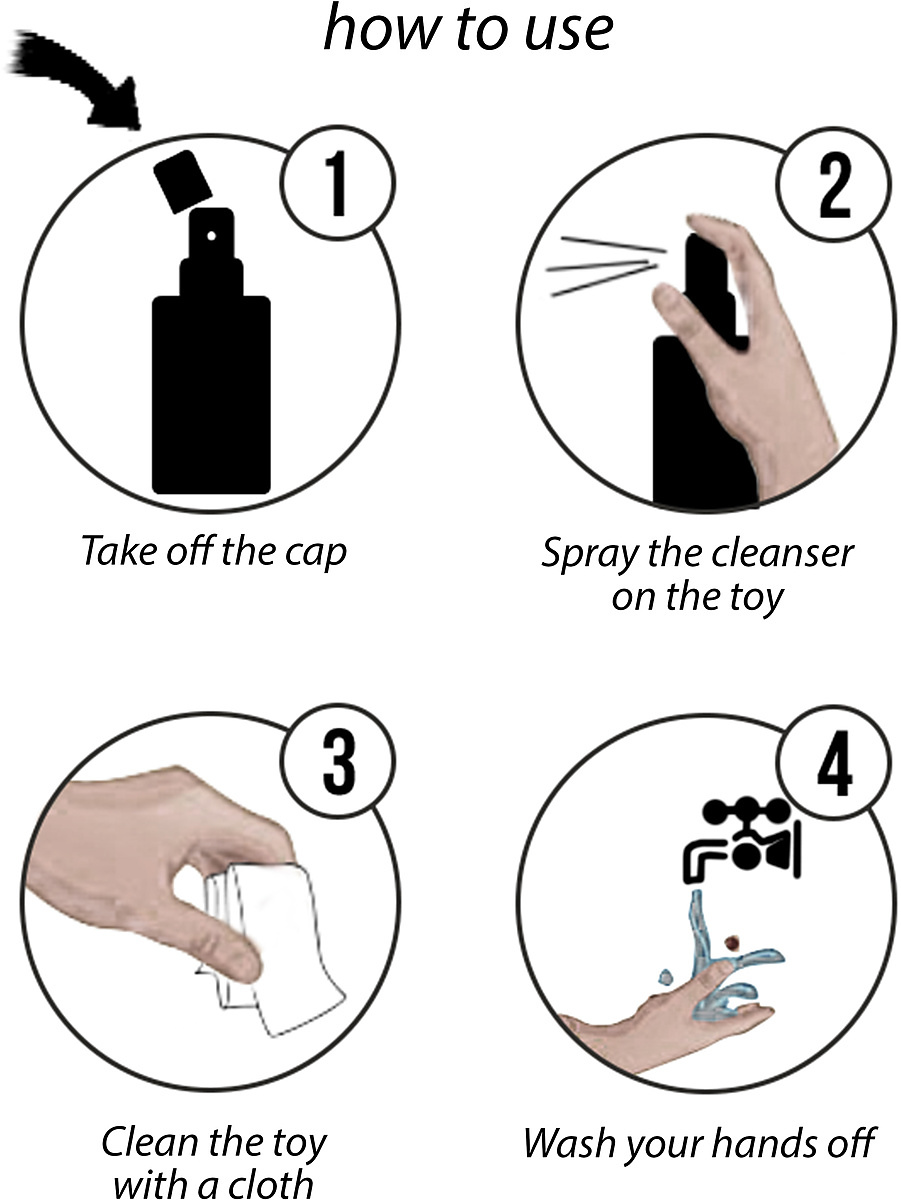 how to use

1

Take off the cap

2

Spray the cleanser on the toy

3

Clean the toy with a cloth

4

Wash your hands off