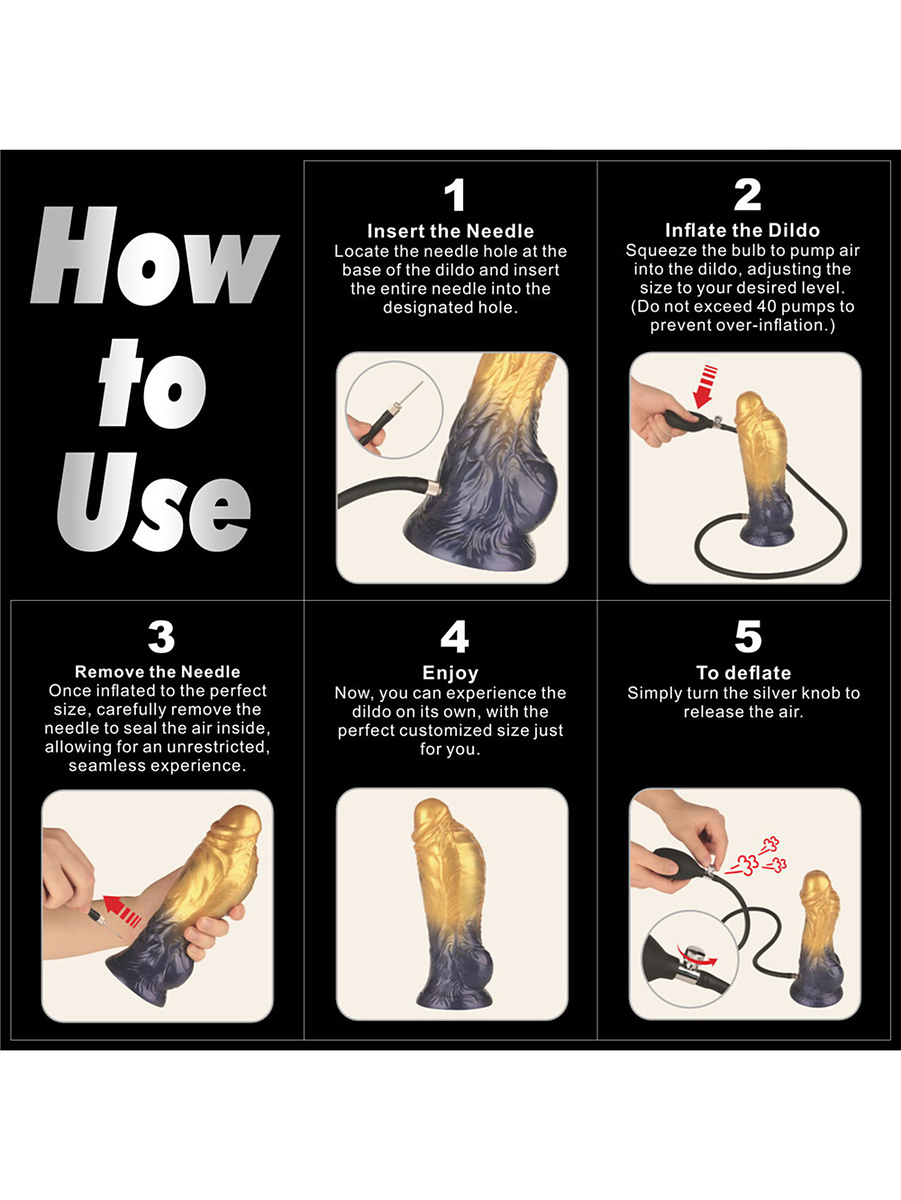 How to Use

1
Insert the Needle
Locate the needle hole at the base of the dildo and insert the entire needle into the designated hole.

2
Inflate the Dildo
Squeeze the bulb to pump air into the dildo, adjusting the size to your desired level. (Do not exceed 40 pumps to prevent over-inflation.)

3
Remove the Needle
Once inflated to the perfect size, carefully remove the needle to seal the air inside, allowing for an unrestricted, seamless experience.

4
Enjoy
Now, you can experience the dildo on its own, with the perfect customized size just for you.

5
To deflate
Simply turn the silver knob to release the air.