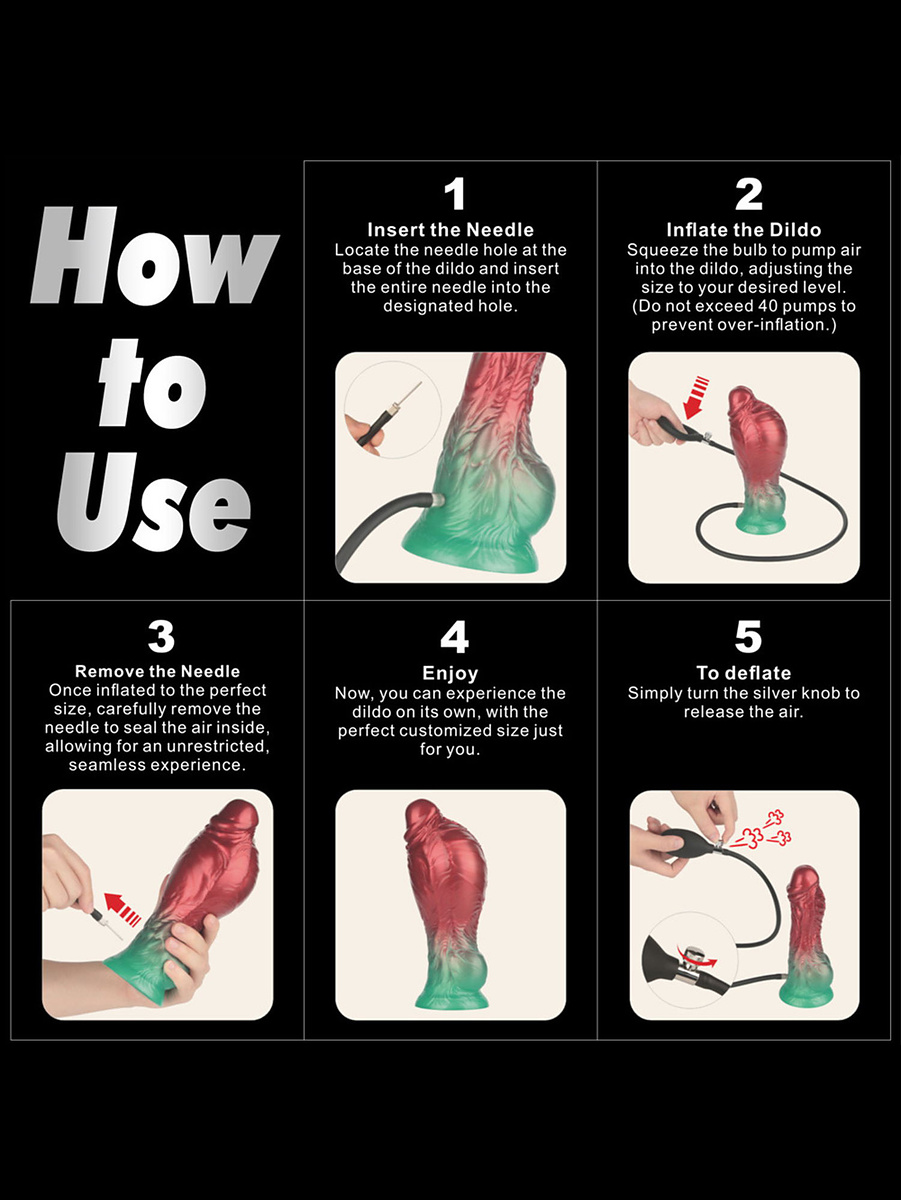 How to Use

1
Insert the Needle
Locate the needle hole at the base of the dildo and insert the entire needle into the designated hole.

2
Inflate the Dildo
Squeeze the bulb to pump air into the dildo, adjusting the size to your desired level. (Do not exceed 40 pumps to prevent over-inflation.)

3
Remove the Needle
Once inflated to the perfect size, carefully remove the needle to seal the air inside, allowing for an unrestricted, seamless experience.

4
Enjoy
Now, you can experience the dildo on its own, with the perfect customized size just for you.

5
To deflate
Simply turn the silver knob to release the air.